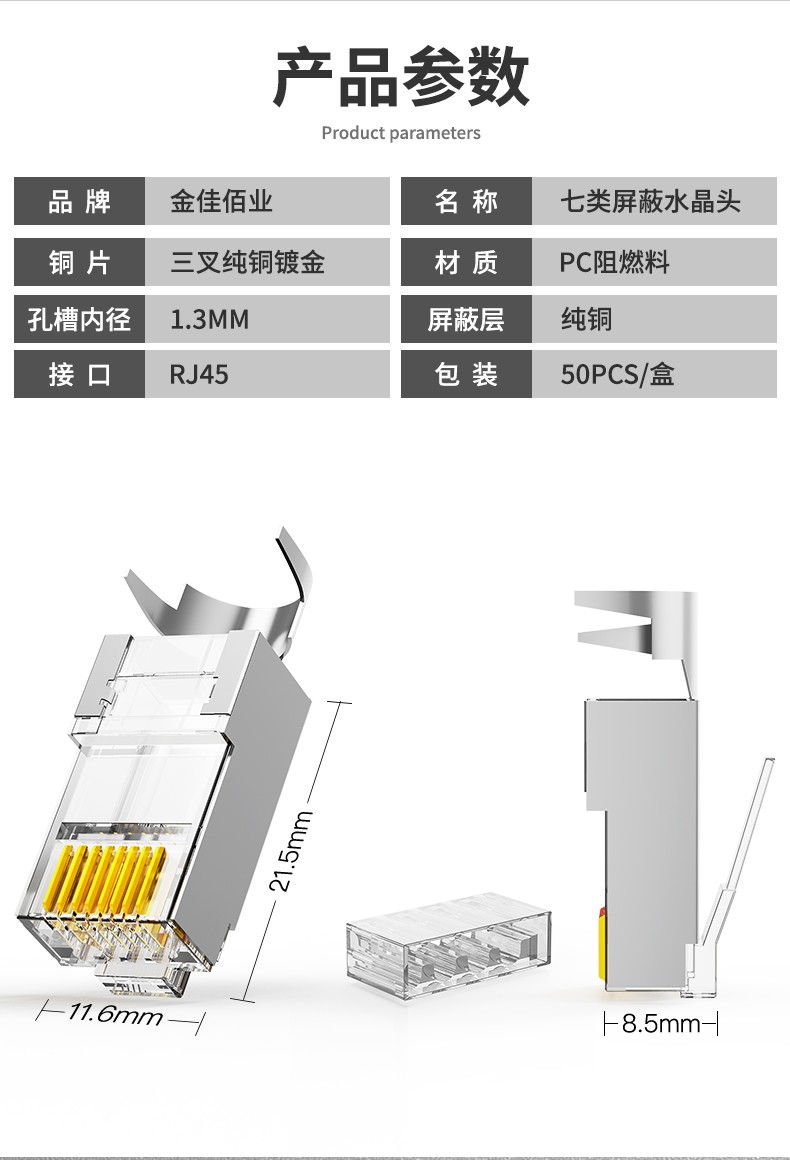 产品参数

Product parameters

| 品 牌 | 金佳佰业 | 名 称 | 七类屏蔽水晶头 |
|---|---|---|---|
| 铜 片 | 三叉纯铜镀金 | 材 质 | PC阻燃料 |
| 孔槽内径 | 1.3MM | 屏蔽层 | 纯铜 |
| 接 口 | RJ45 | 包 装 | 50PCS/盒 |

21.5mm

11.6mm

8.5mm