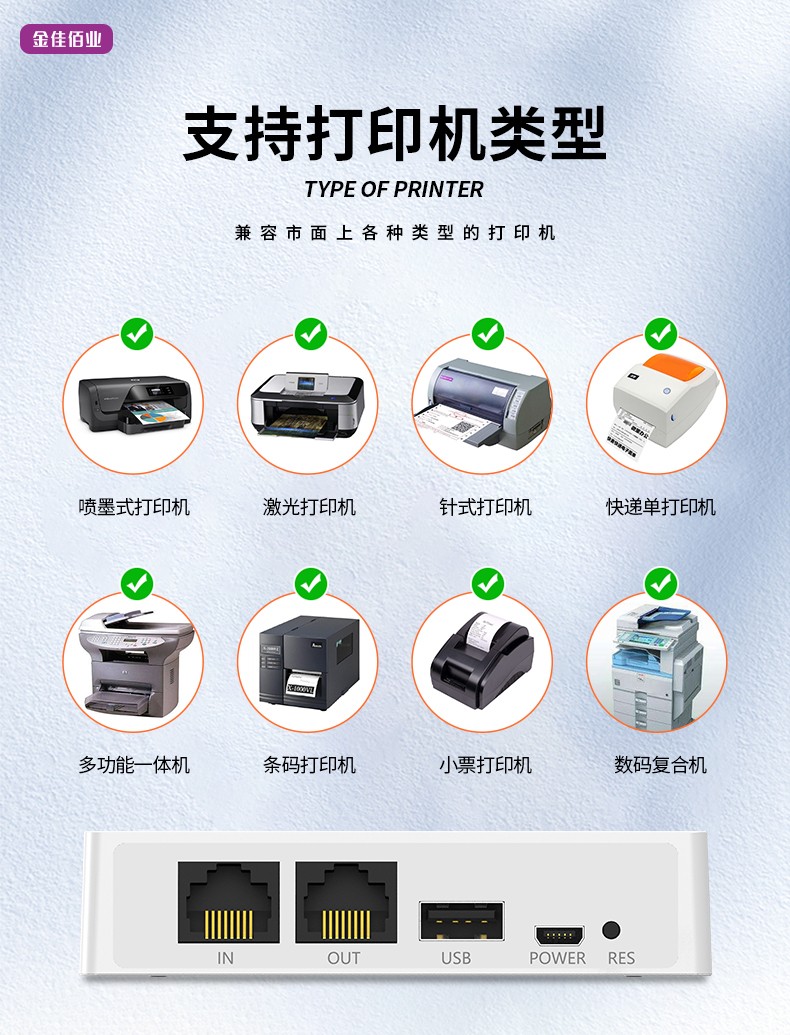 金佳佰业

支持打印机类型

TYPE OF PRINTER

兼容市面上各种类型的打印机

喷墨式打印机

激光打印机

针式打印机

快递单打印机

多功能一体机

条码打印机

小票打印机

数码复合机

IN

OUT

USB

POWER

RES